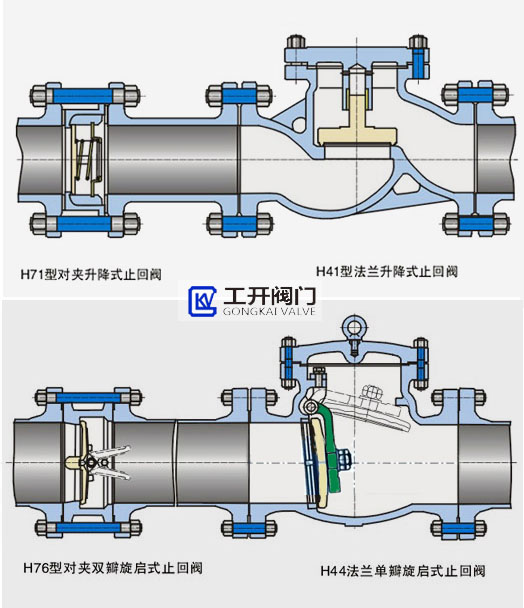 H71型对夹升降式止回阀

H41型法兰升降式止回阀

工开阀门
GONGKAI VALVE

H76型对夹双瓣旋启式止回阀

H44法兰单瓣旋启式止回阀